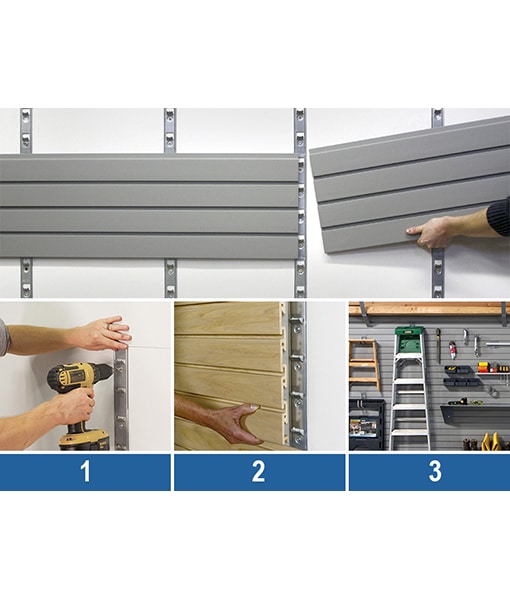 1

2

3